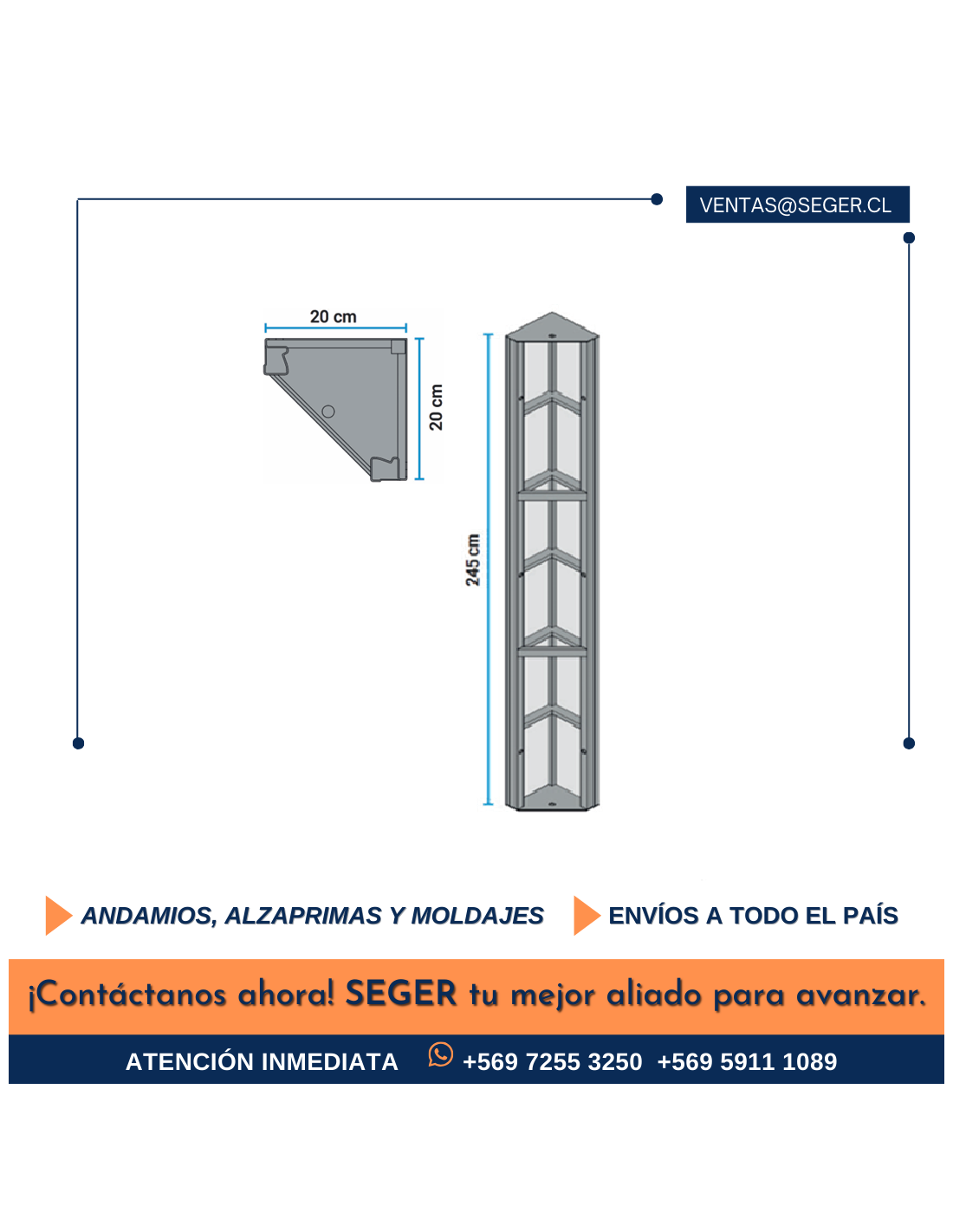 VENTAS@SEGER.CL

20 cm

20 cm

245 cm

ANDAMIOS, ALZAPRIMAS Y MOLDAJES

ENVÍOS A TODO EL PAÍS

¡Contáctanos ahora! SEGER tu mejor aliado para avanzar.

ATENCIÓN INMEDIATA +569 7255 3250 +569 5911 1089